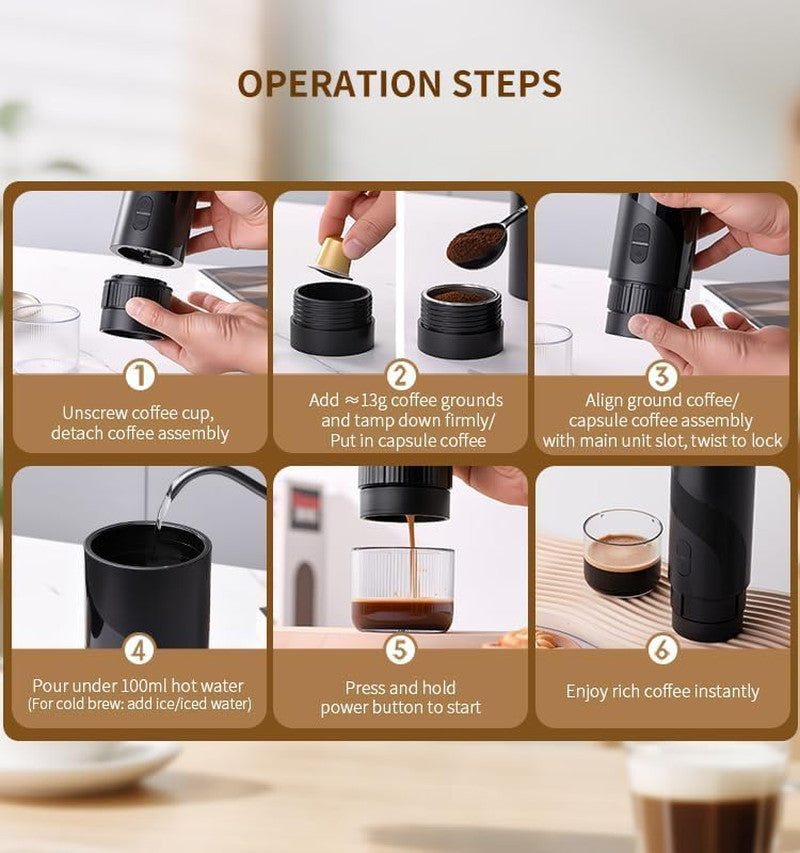 OPERATION STEPS

1
Unscrew coffee cup, detach coffee assembly

2
Add ≈13g coffee grounds and tamp down firmly/ Put in capsule coffee

3
Align ground coffee/ capsule coffee assembly with main unit slot, twist to lock

4
Pour under 100ml hot water
(For cold brew: add ice/iced water)

5
Press and hold power button to start

6
Enjoy rich coffee instantly