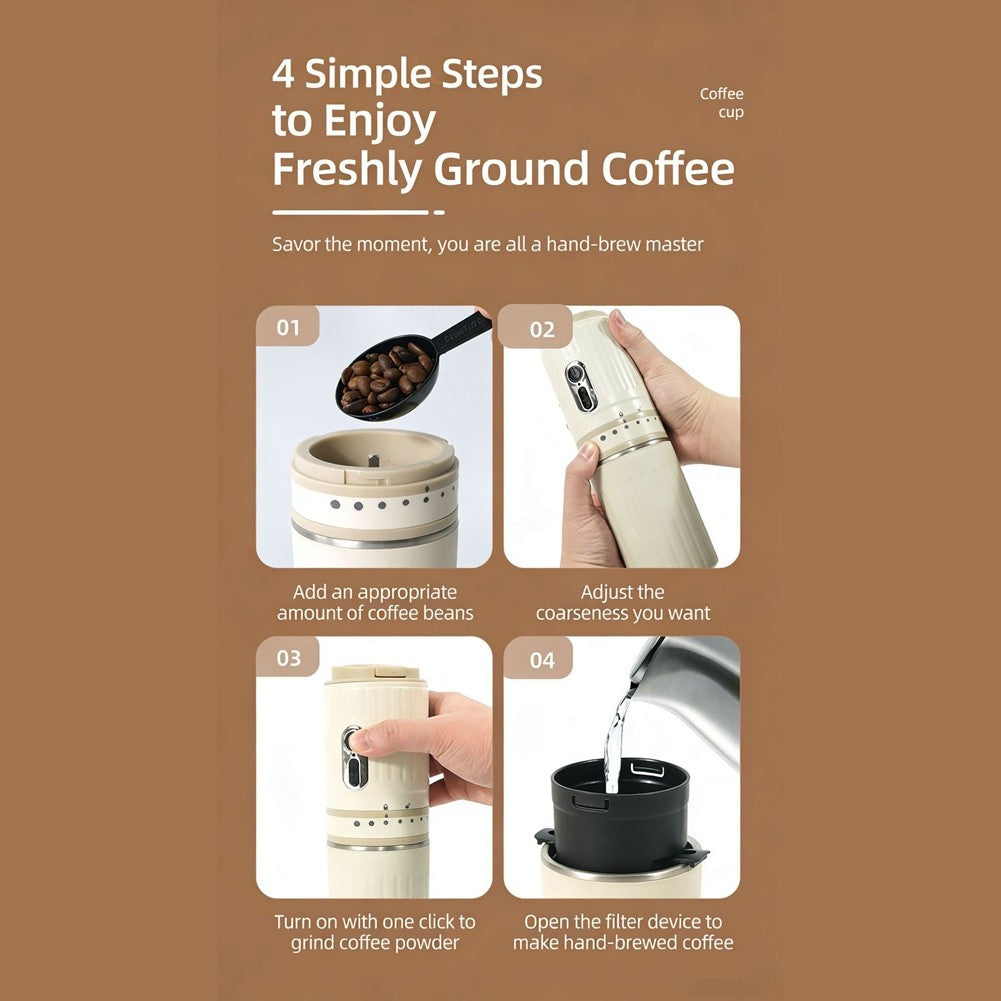 4 Simple Steps to Enjoy Freshly Ground Coffee

Coffee cup

Savor the moment, you are all a hand-brew master

01

Add an appropriate amount of coffee beans

02

Adjust the coarseness you want

03

Turn on with one click to grind coffee powder

04

Open the filter device to make hand-brewed coffee