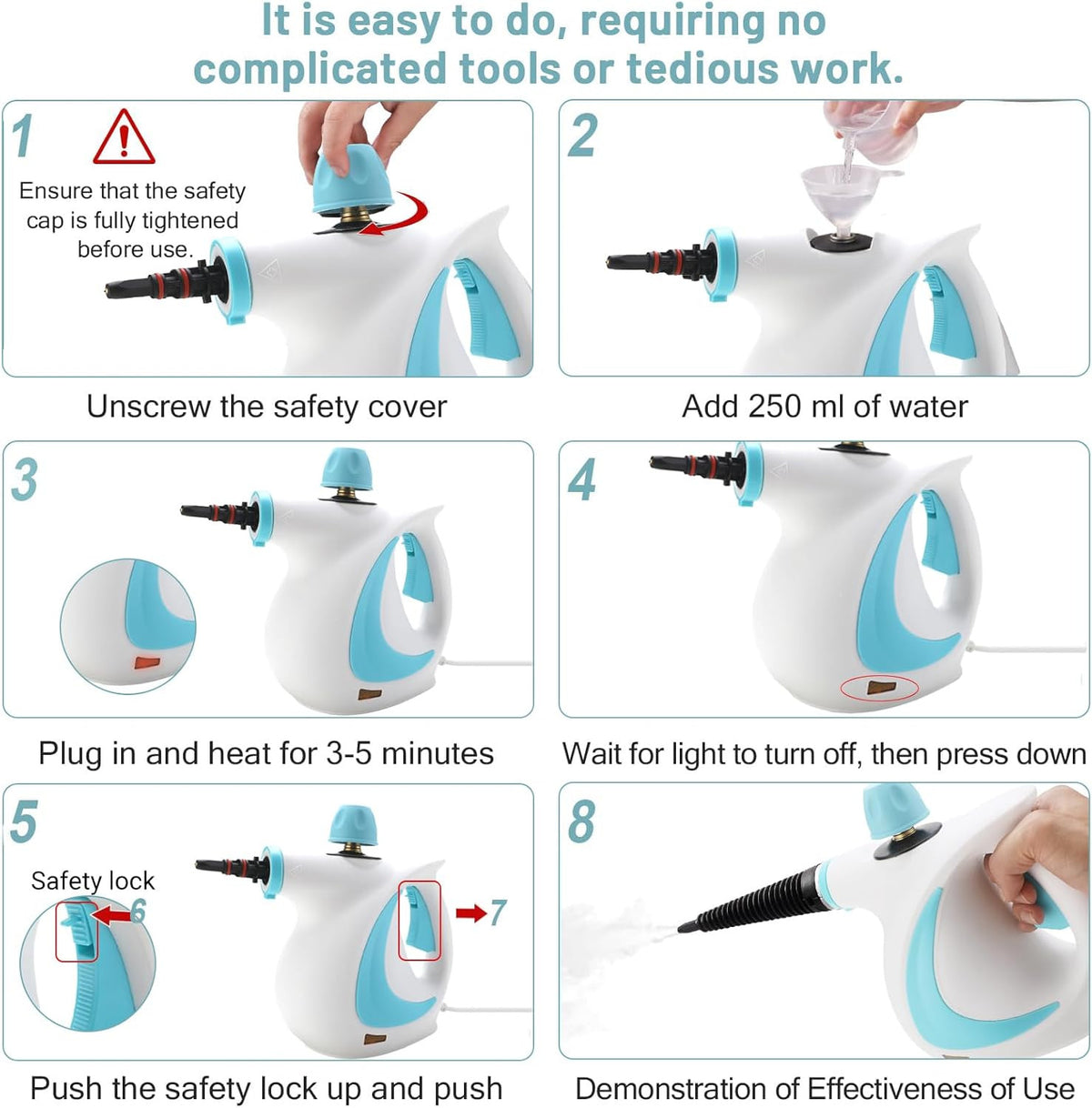 It is easy to do, requiring no complicated tools or tedious work.

1

Ensure that the safety cap is fully tightened before use.

Unscrew the safety cover

2

Add 250 ml of water

3

Plug in and heat for 3-5 minutes

4

Wait for light to turn off, then press down

5

Safety lock

6

7

Push the safety lock up and push

8

Demonstration of Effectiveness of Use