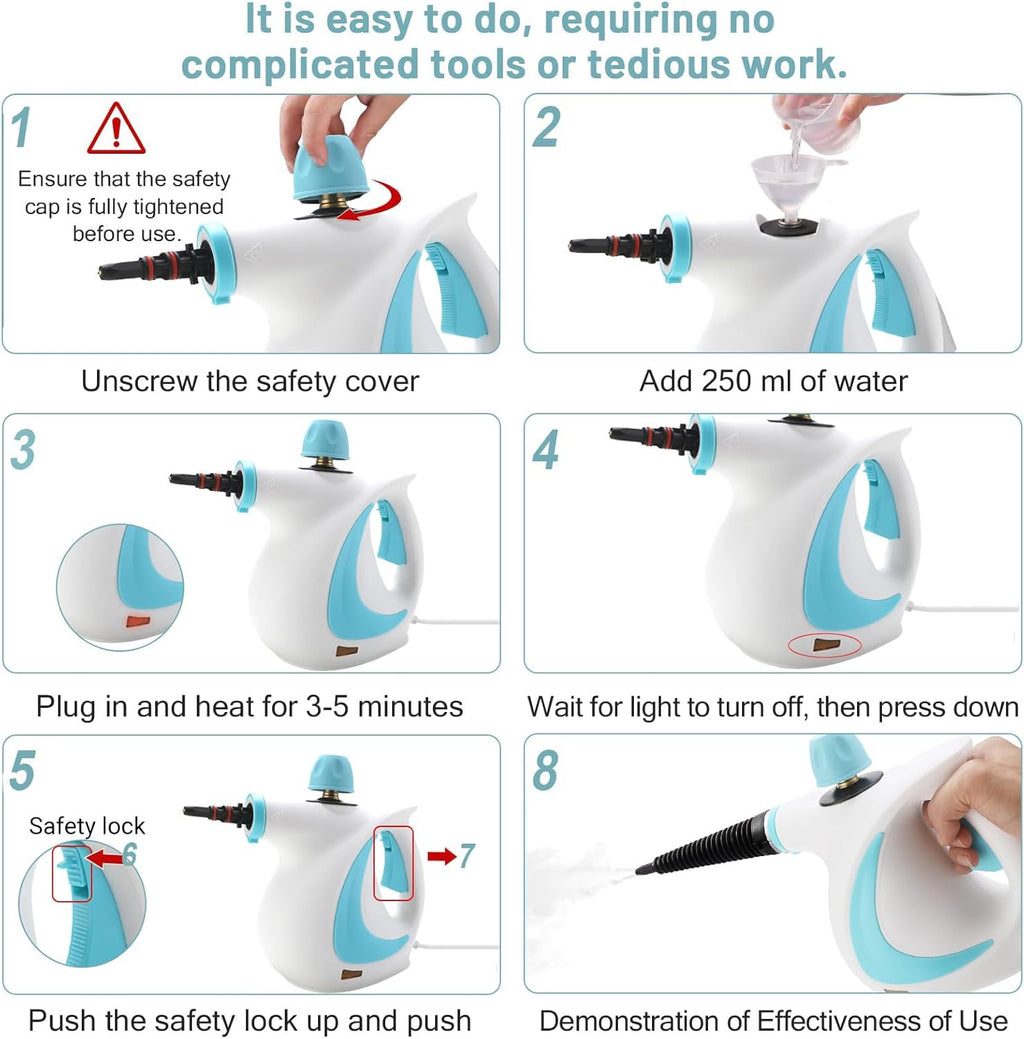 It is easy to do, requiring no complicated tools or tedious work.

1

Ensure that the safety cap is fully tightened before use.

Unscrew the safety cover

2

Add 250 ml of water

3

Plug in and heat for 3-5 minutes

4

Wait for light to turn off, then press down

5

Safety lock

6

7

Push the safety lock up and push

8

Demonstration of Effectiveness of Use