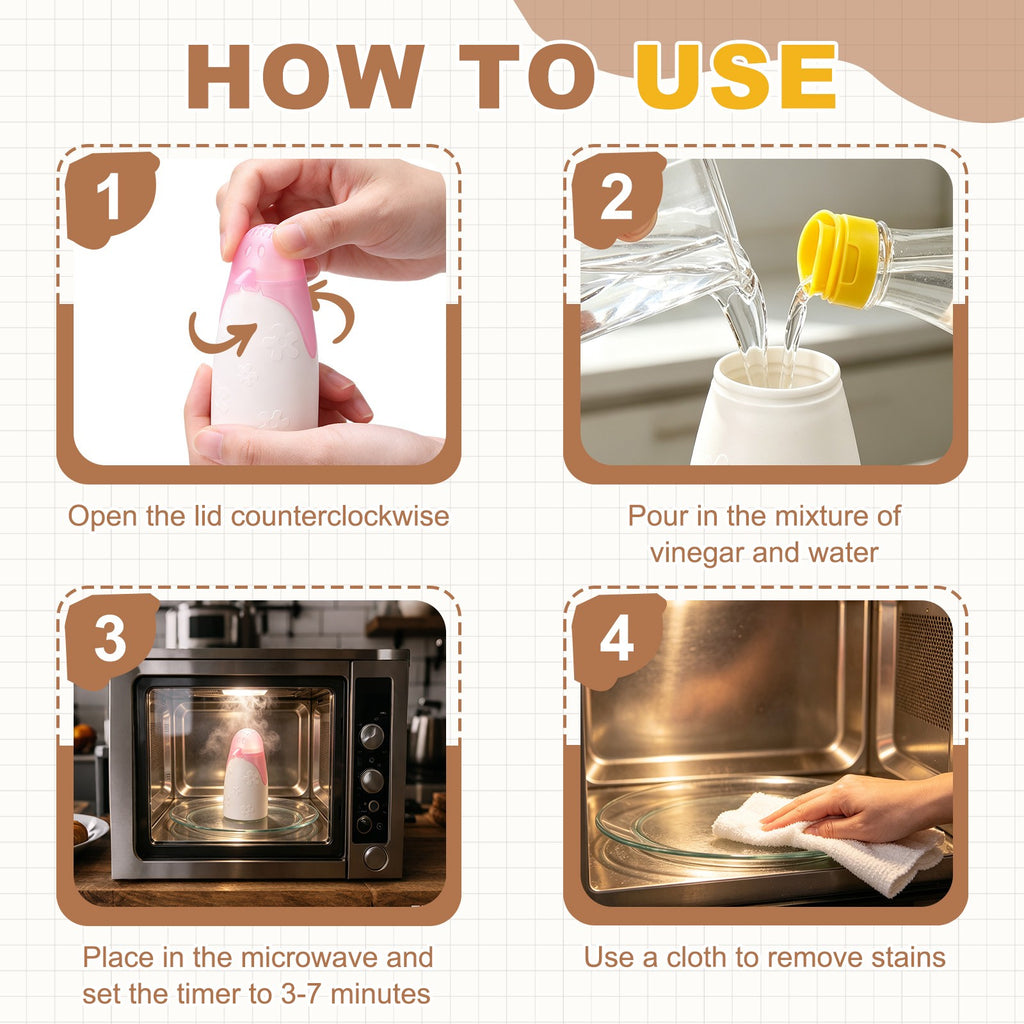 HOW TO USE

1

Open the lid counterclockwise

2

Pour in the mixture of vinegar and water

3

Place in the microwave and set the timer to 3-7 minutes

4

Use a cloth to remove stains