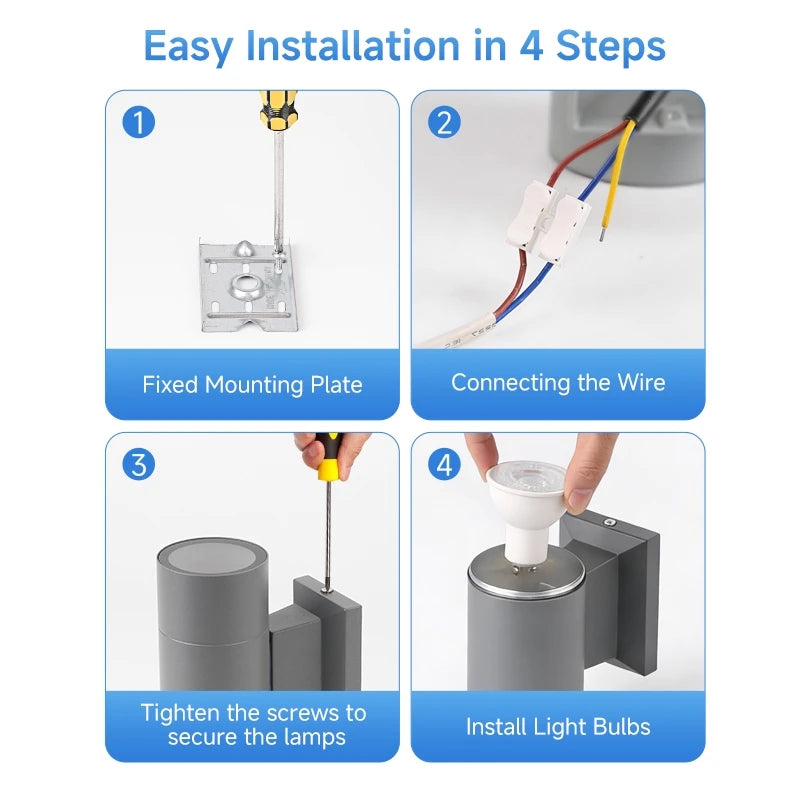 Easy Installation in 4 Steps

1

Fixed Mounting Plate

2

Connecting the Wire

3

Tighten the screws to secure the lamps

4

Install Light Bulbs