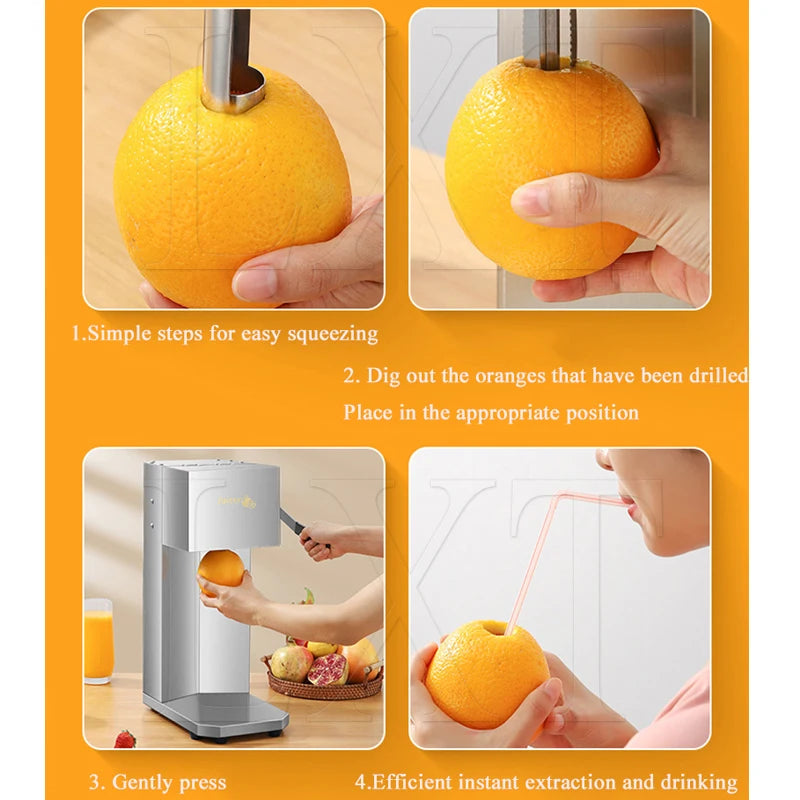 1.Simple steps for easy squeezing

2. Dig out the oranges that have been drilled
Place in the appropriate position

3. Gently press

4.Efficient instant extraction and drinking