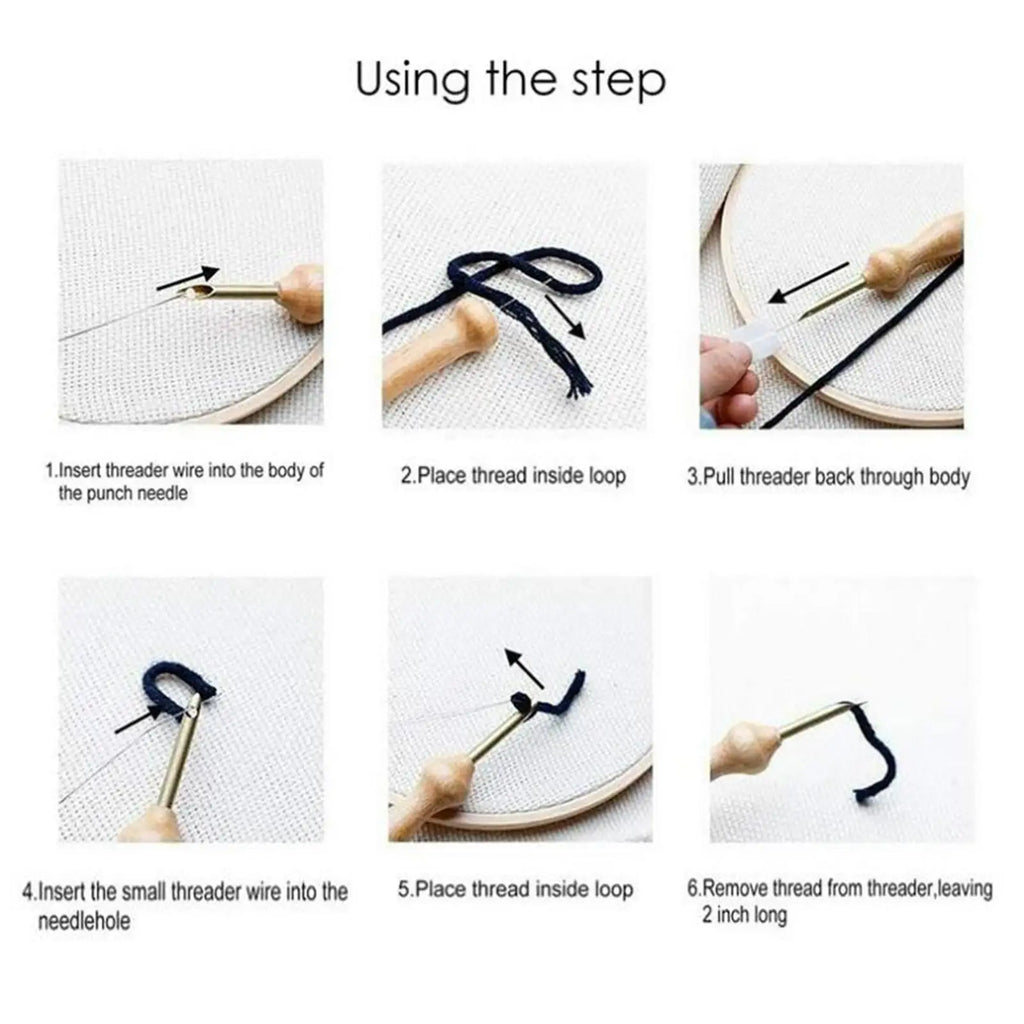 Using the step

1.Insert threader wire into the body of the punch needle

2.Place thread inside loop

3.Pull threader back through body

4.Insert the small threader wire into the needlehole

5.Place thread inside loop

6.Remove thread from threader,leaving 2 inch long